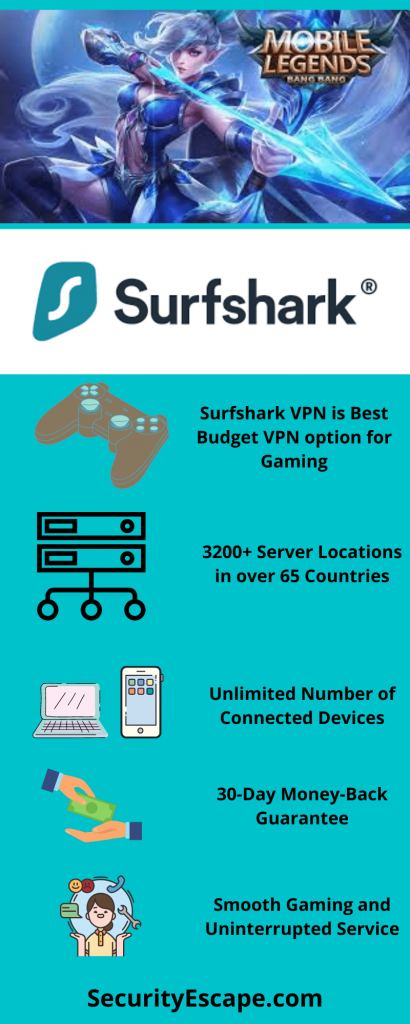 MOBILE LEGENDS
BANG BANG

Surfshark®

Surfshark VPN is Best Budget VPN option for Gaming

3200+ Server Locations in over 65 Countries

Unlimited Number of Connected Devices

30-Day Money-Back Guarantee

Smooth Gaming and Uninterrupted Service

SecurityEscape.com